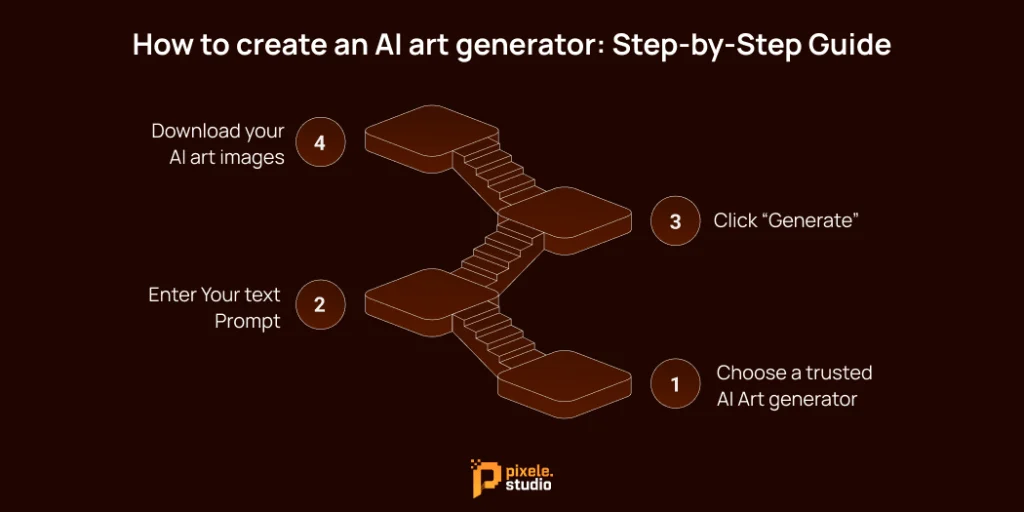 How to create an AI art generator: Step-by-Step Guide

Download your AI art images 4

3 Click “Generate”

Enter Your text Prompt 2

1 Choose a trusted AI Art generator

pixele. studio