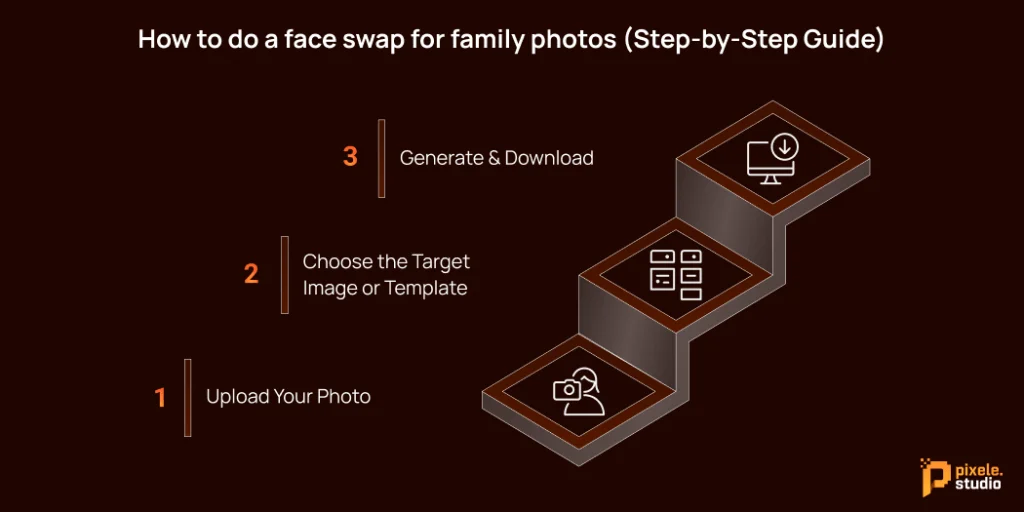 How to do a face swap for family photos (Step-by-Step Guide)

3 Generate & Download

2 Choose the Target Image or Template

1 Upload Your Photo

pixele. studio