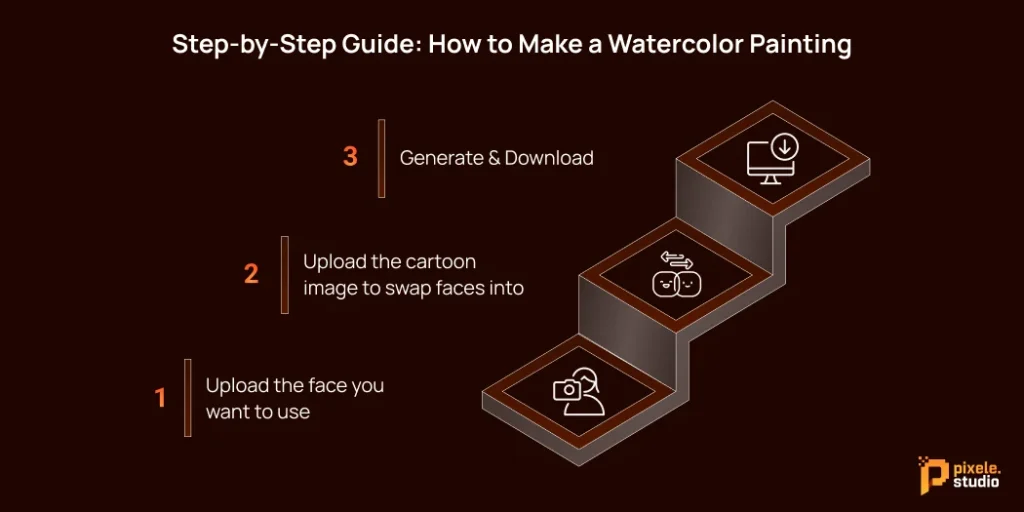 Step-by-Step Guide: How to Make a Watercolor Painting

3 Generate & Download

2 Upload the cartoon image to swap faces into

1 Upload the face you want to use

pixele. studio